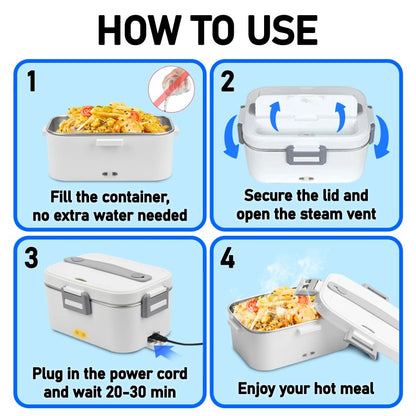 HOW TO USE

1

Fill the container, no extra water needed

2

Secure the lid and open the steam vent

3

Plug in the power cord and wait 20-30 min

4

Enjoy your hot meal