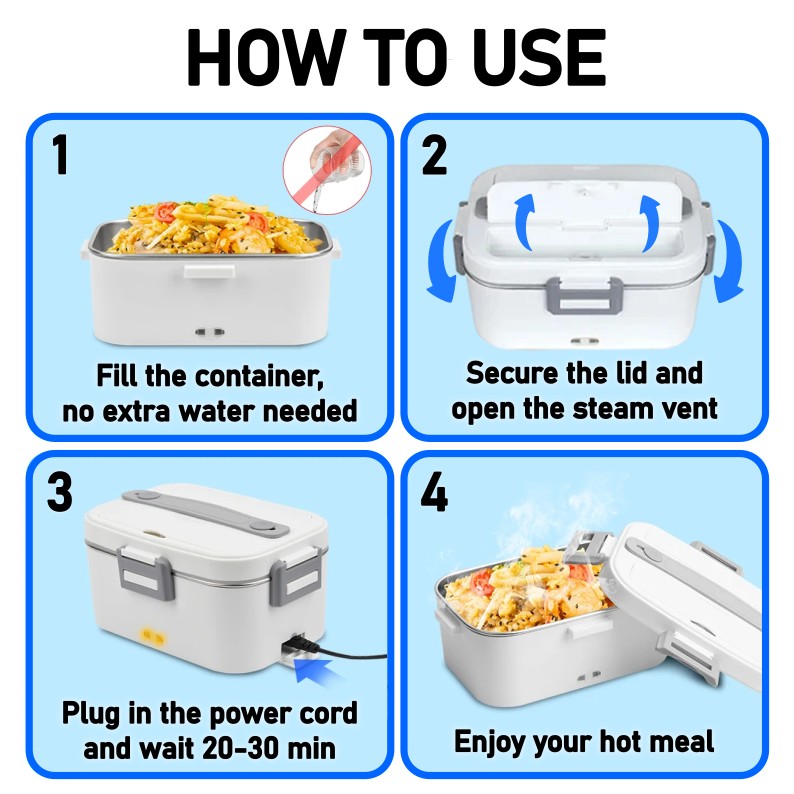 HOW TO USE

1

Fill the container, no extra water needed

2

Secure the lid and open the steam vent

3

Plug in the power cord and wait 20-30 min

4

Enjoy your hot meal